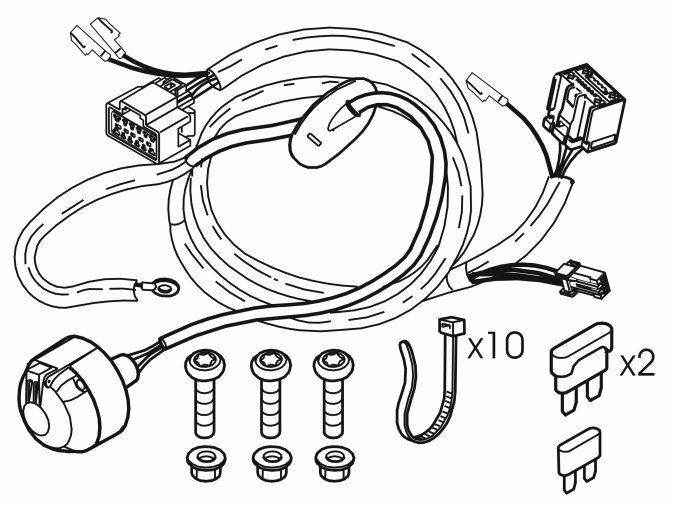 x10

x2