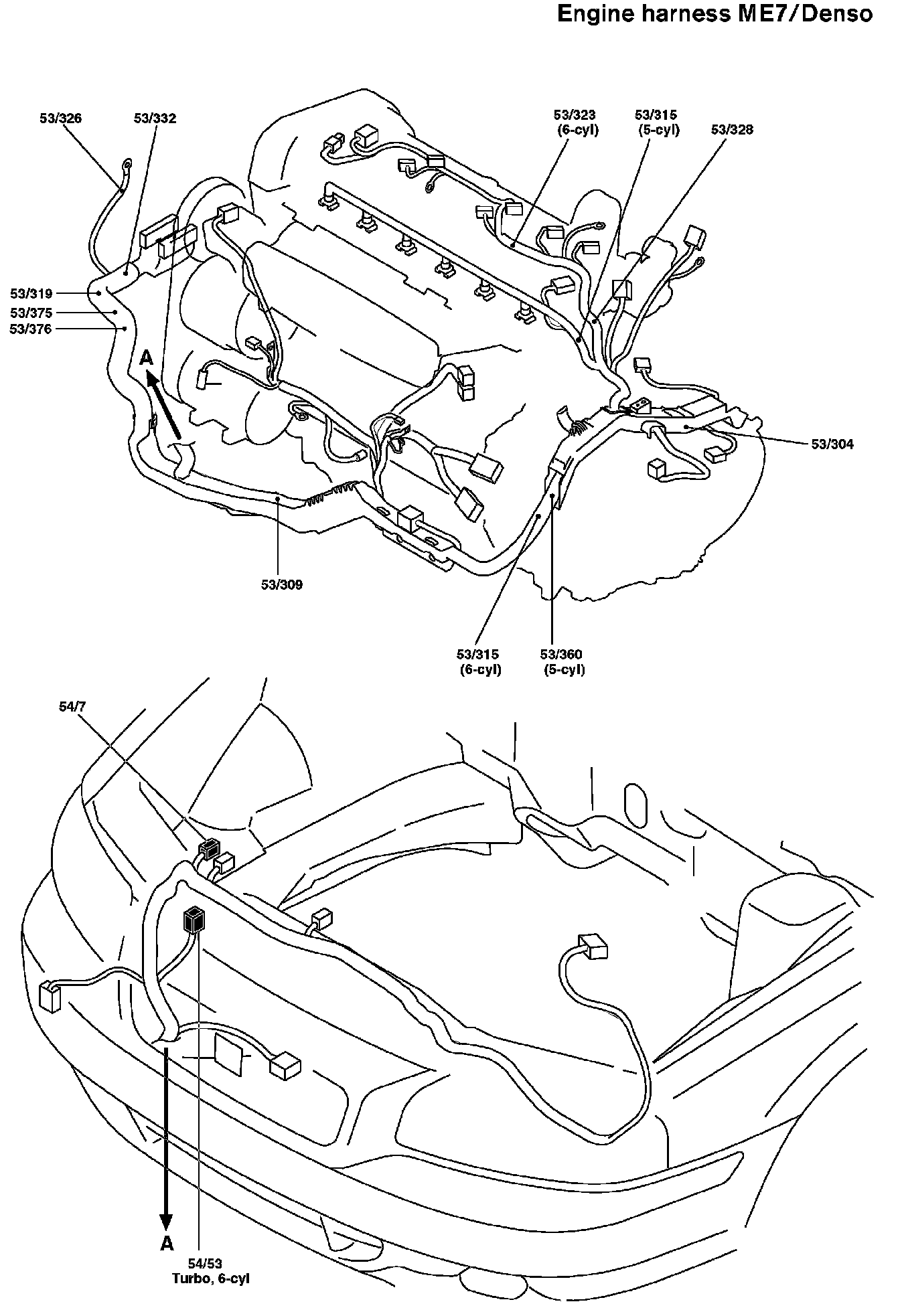 Engine harness ME7/Denso

53/326
53/332
53/323
(6-cyl)
53/315
(5-cyl)
53/328
53/319
53/375
53/376
A
53/304
53/309
53/315
(6-cyl)
53/360
(5-cyl)

54/7
A
54/53
Turbo, 6-cyl