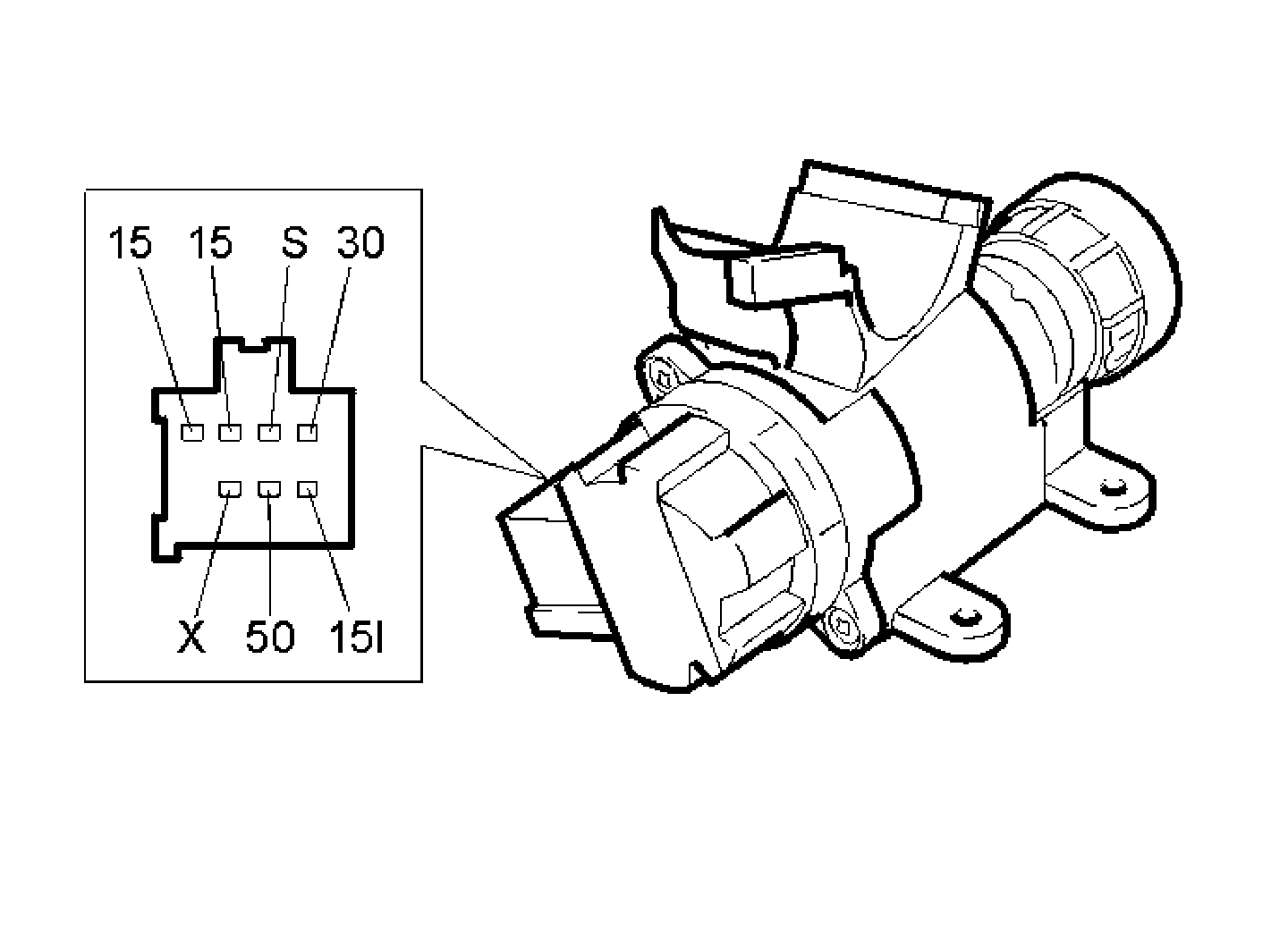 15 15 S 30

X 50 15I