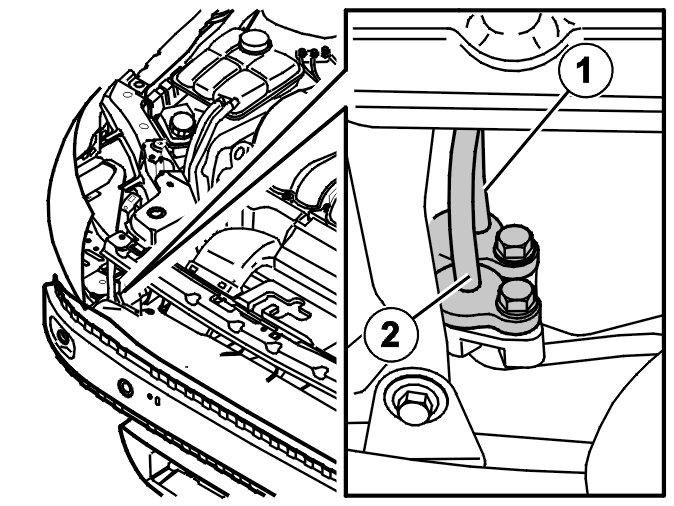 1
2