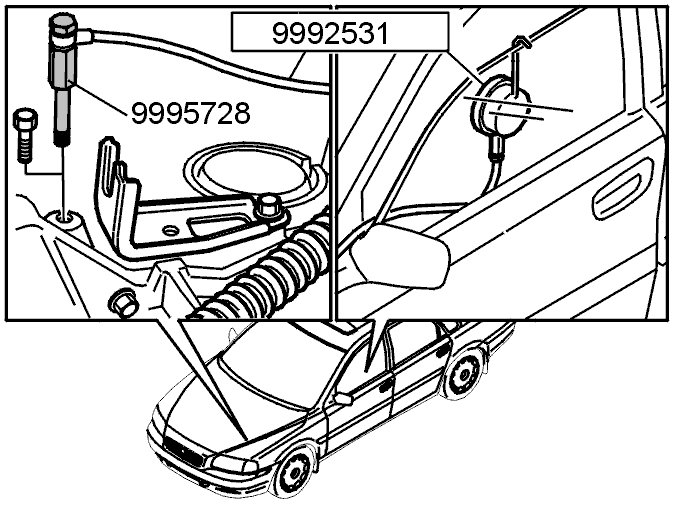 9992531

9995728