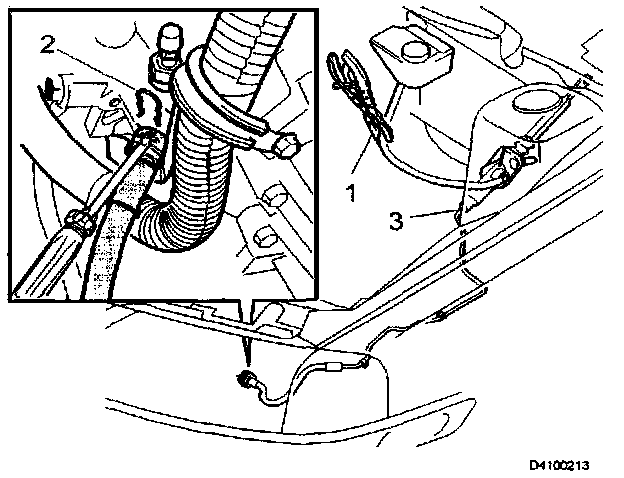 2
1
3
D4100213