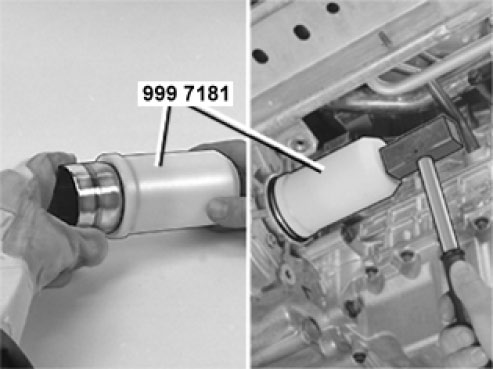 999 7181