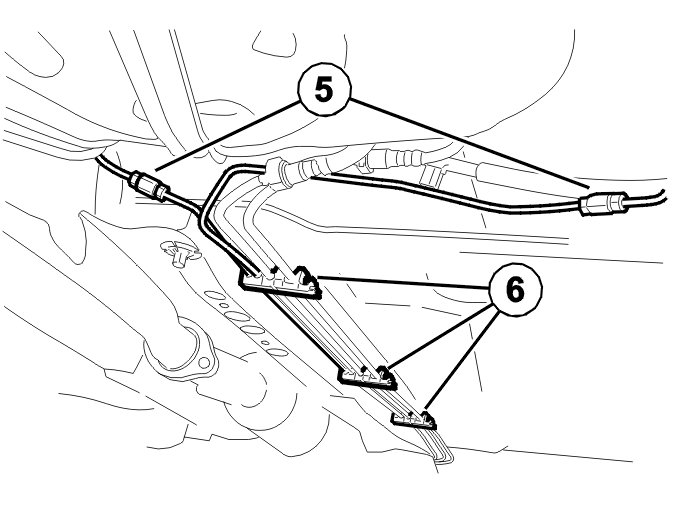 5
6