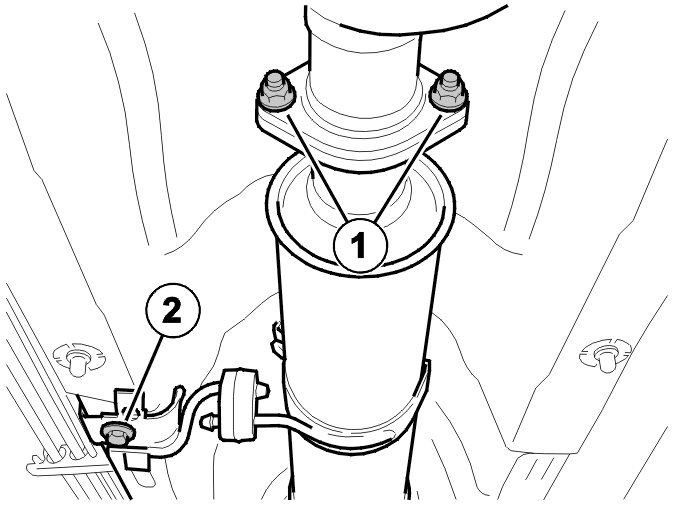 1
2