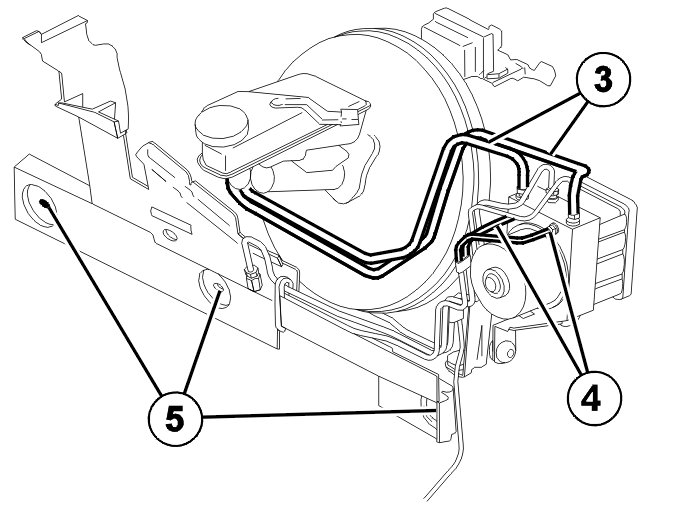 3

4

5