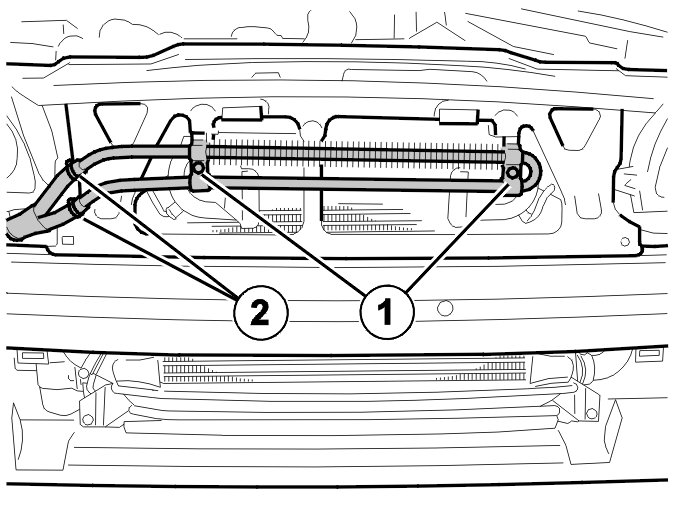 2
1