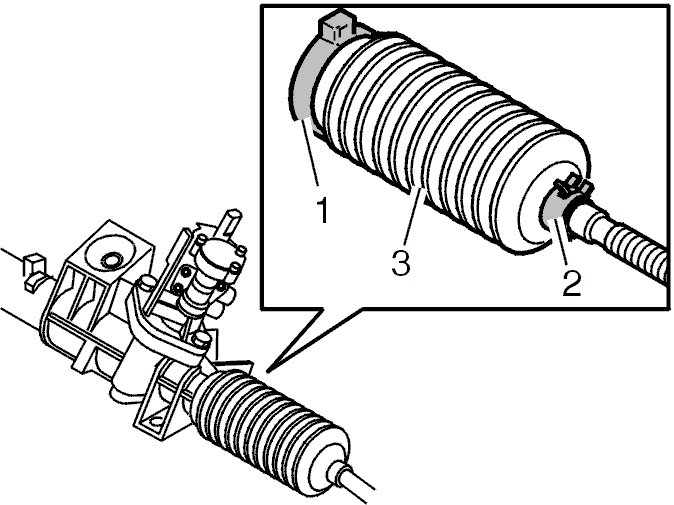 1
3
2