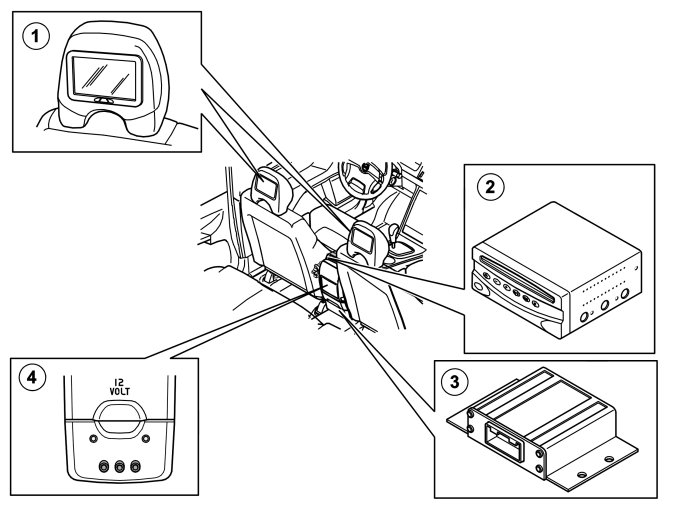 1

2

3

4

12
VOLT