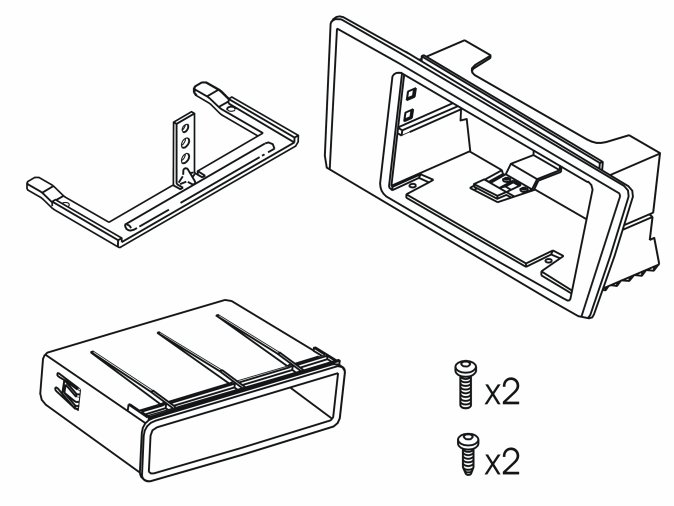 x2

x2