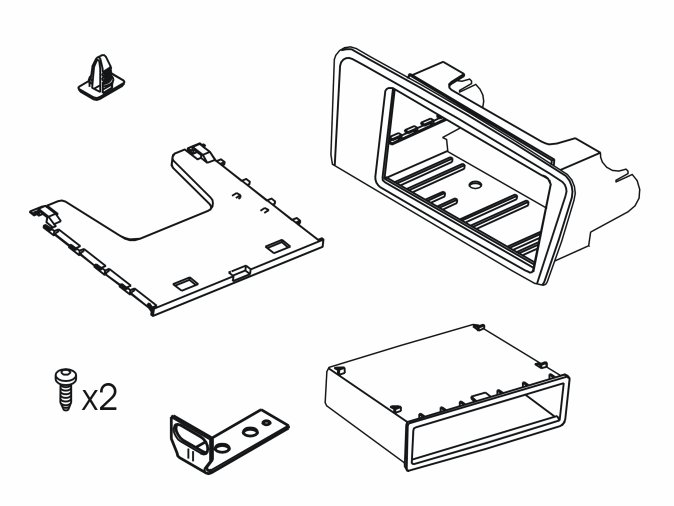 x2