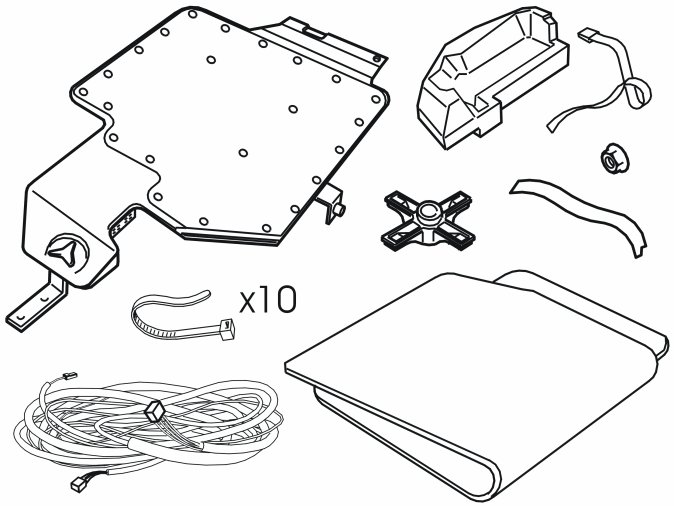 x10