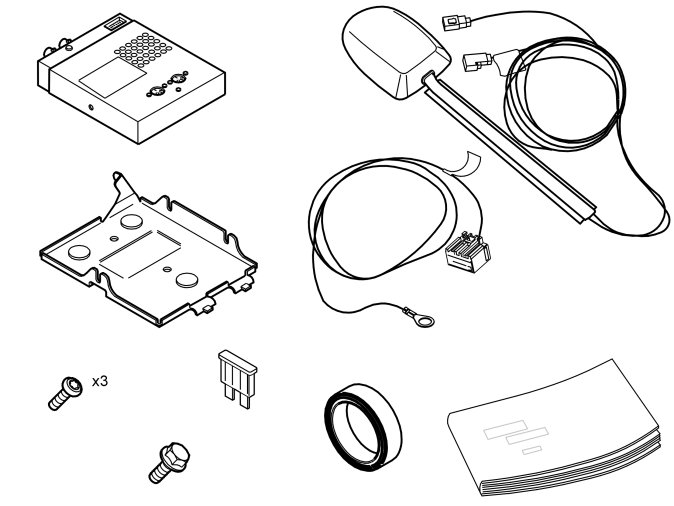 x3