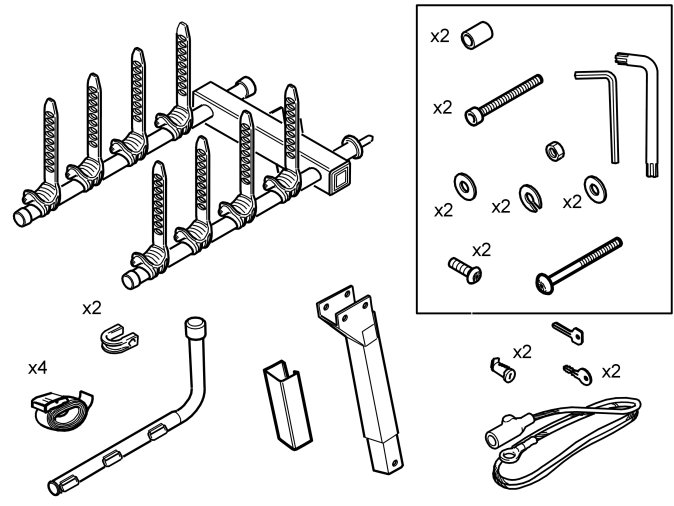 x2
x2
x2
x2
x2
x2
x2
x4
x2
x2