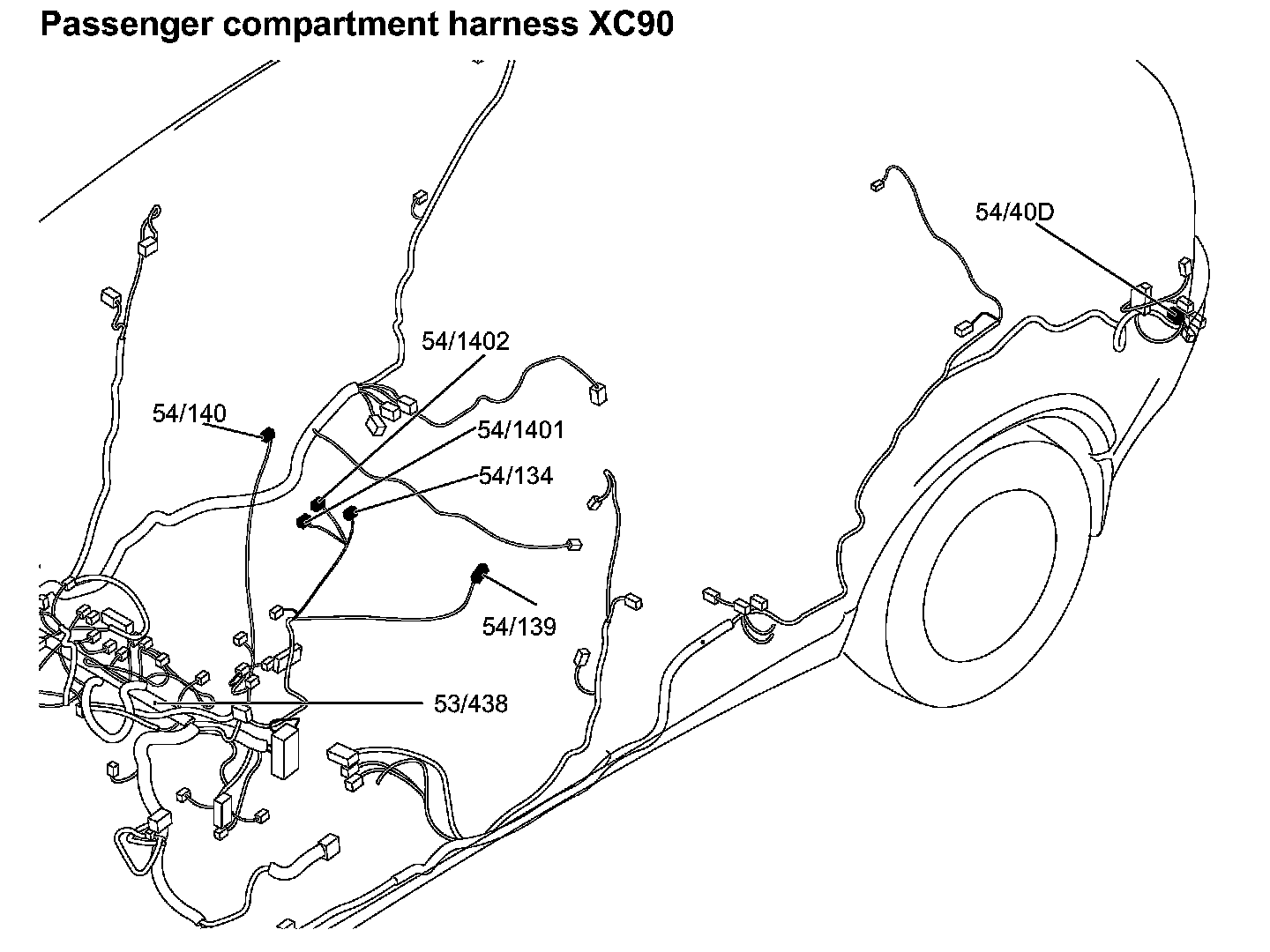 Passenger compartment harness XC90

54/40D

54/1402

54/140

54/1401

54/134

54/139

53/438