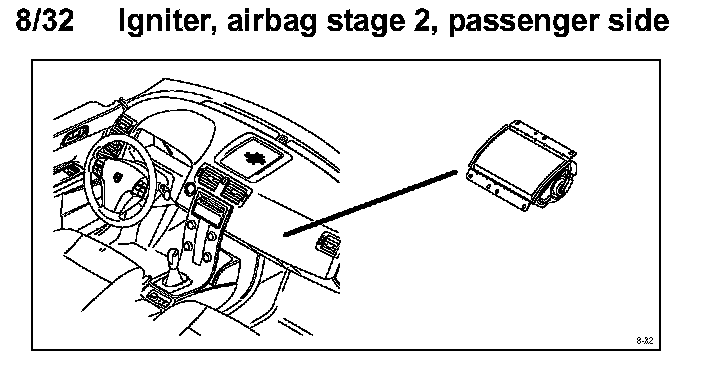 8/32 Igniter, airbag stage 2, passenger side

8-32