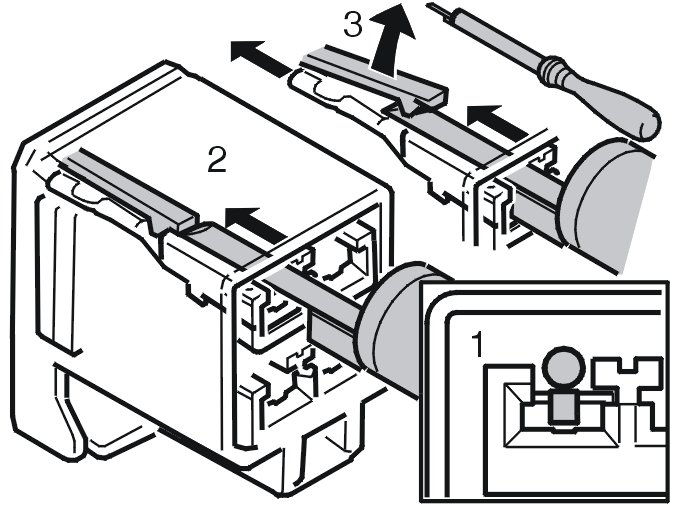 3
2
1