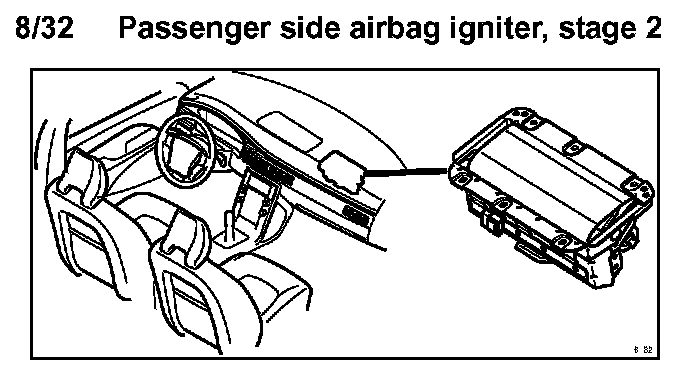 8/32 Passenger side airbag igniter, stage 2

8 32