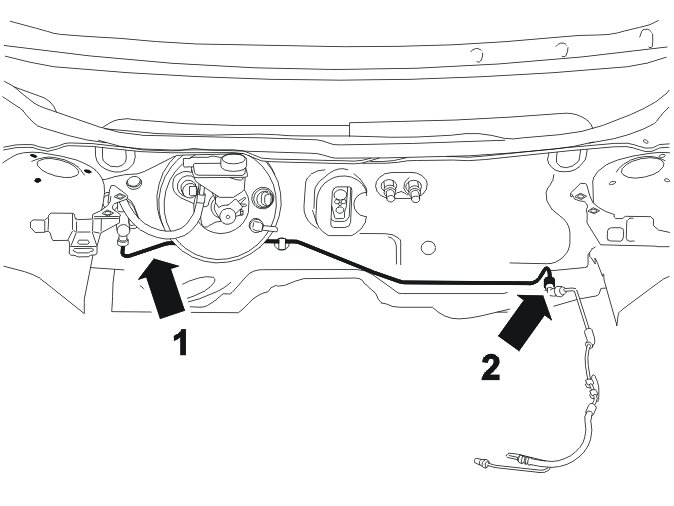 1

2