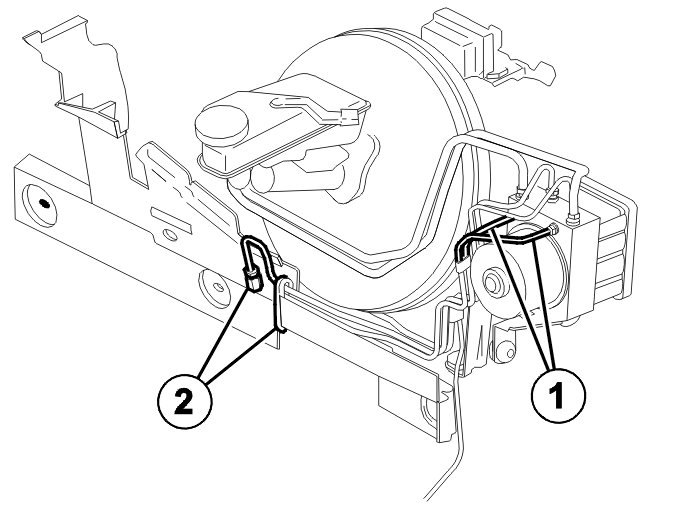 2

1