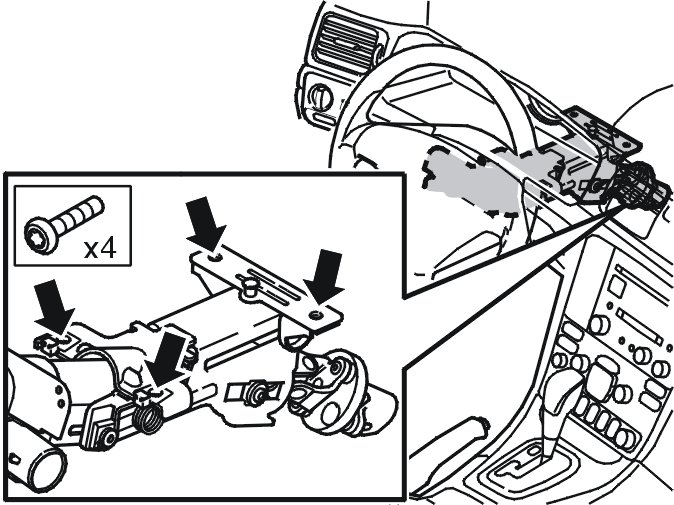 x4