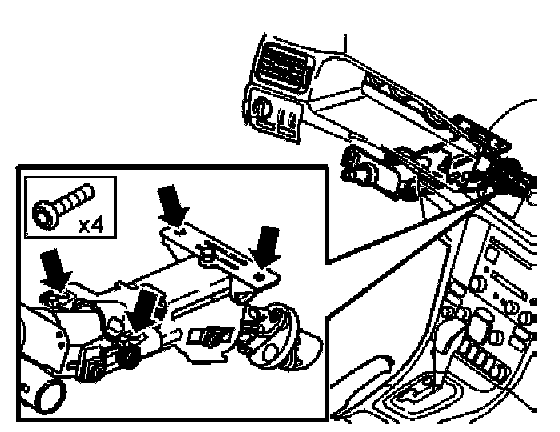 x4