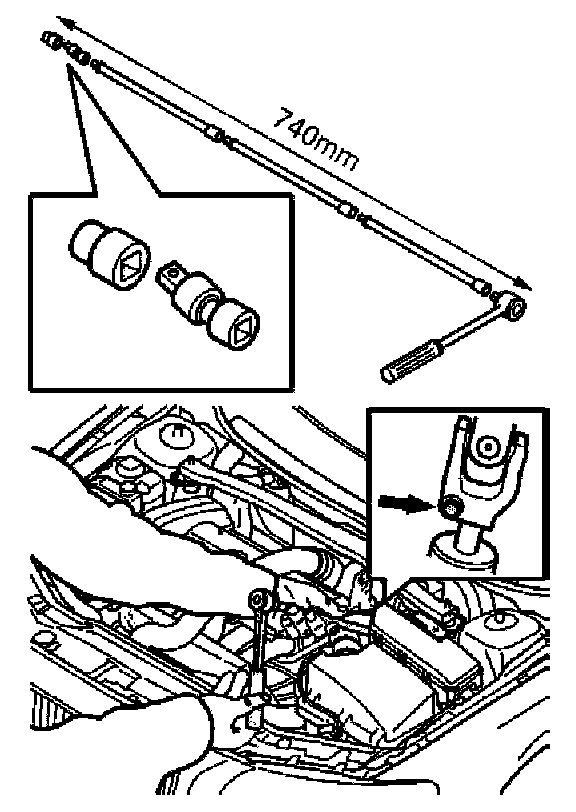 740mm