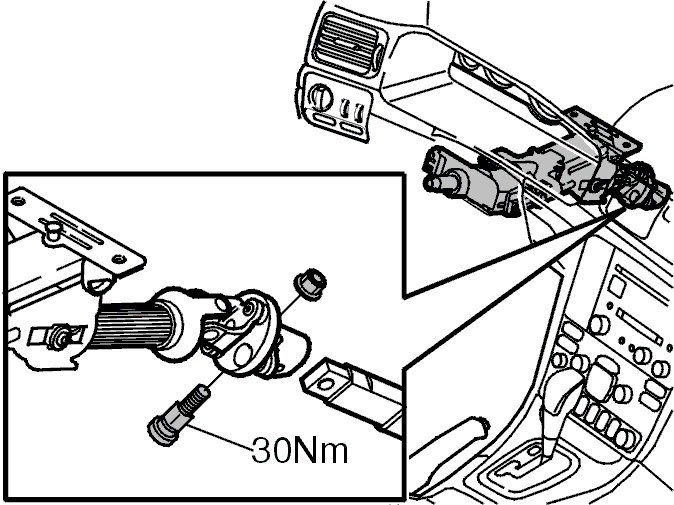 30Nm