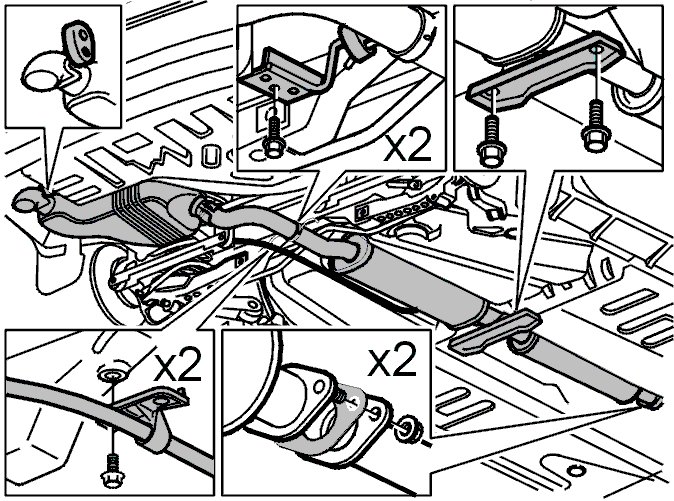 x2

x2

x2