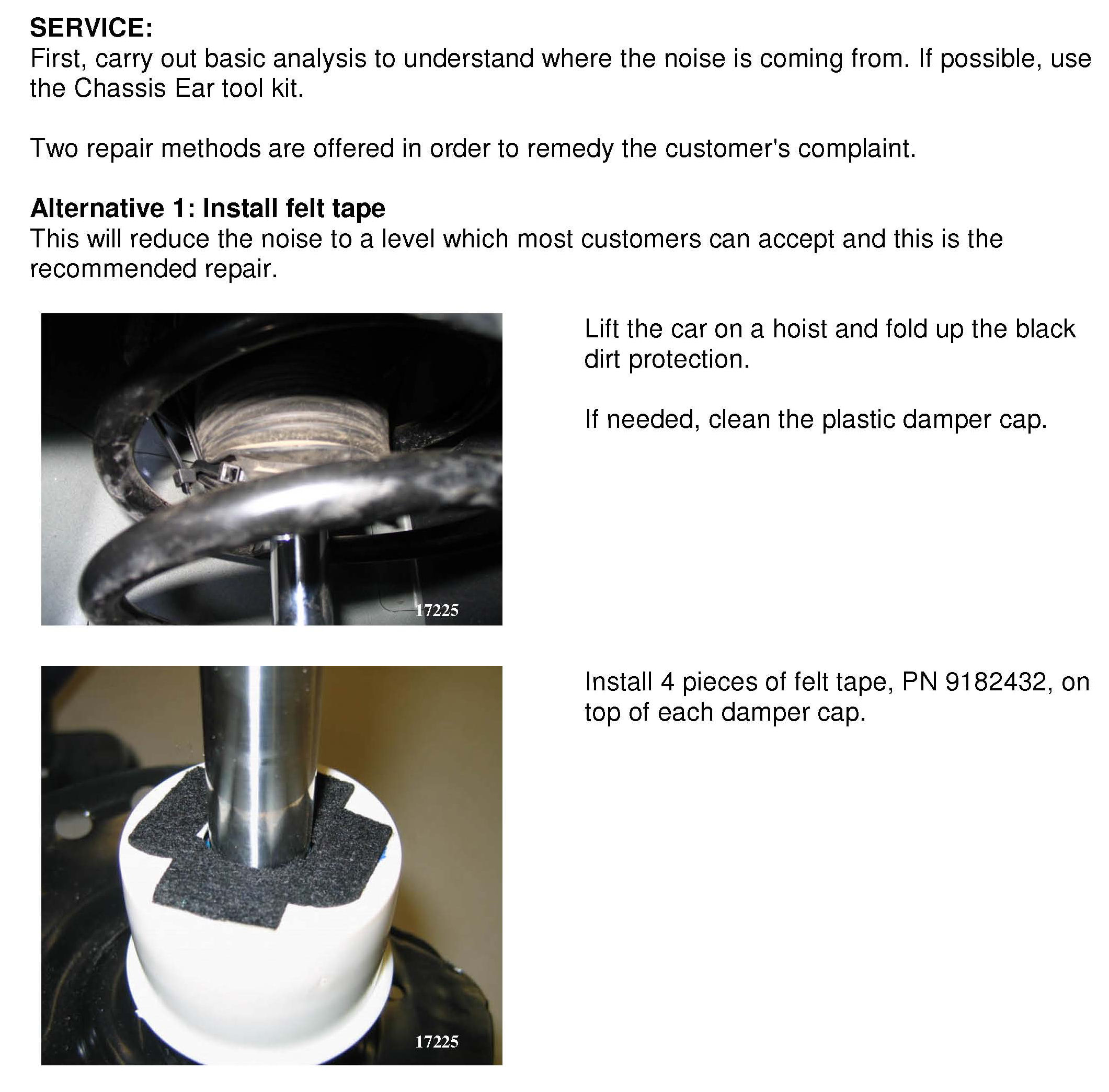 SERVICE:
First, carry out basic analysis to understand where the noise is coming from. If possible, use the Chassis Ear tool kit.

Two repair methods are offered in order to remedy the customer's complaint.

Alternative 1: Install felt tape
This will reduce the noise to a level which most customers can accept and this is the recommended repair.

17225

Lift the car on a hoist and fold up the black dirt protection.

If needed, clean the plastic damper cap.

17225

Install 4 pieces of felt tape, PN 9182432, on top of each damper cap.