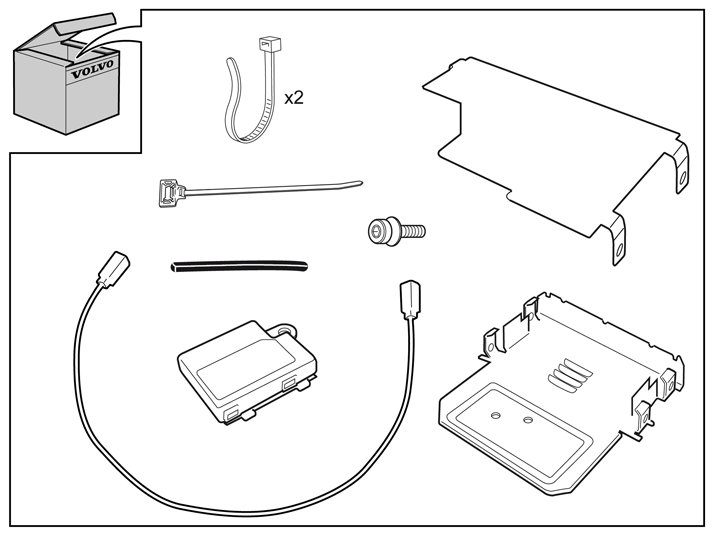 VOLVO

x2