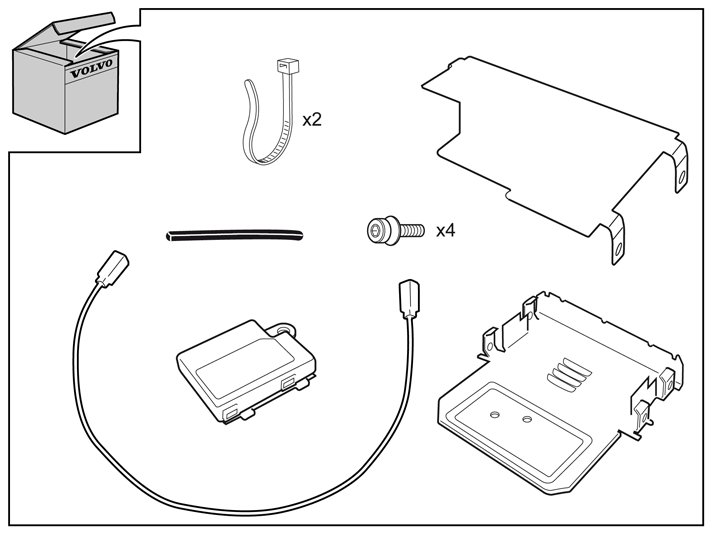 VOLVO

x2

x4