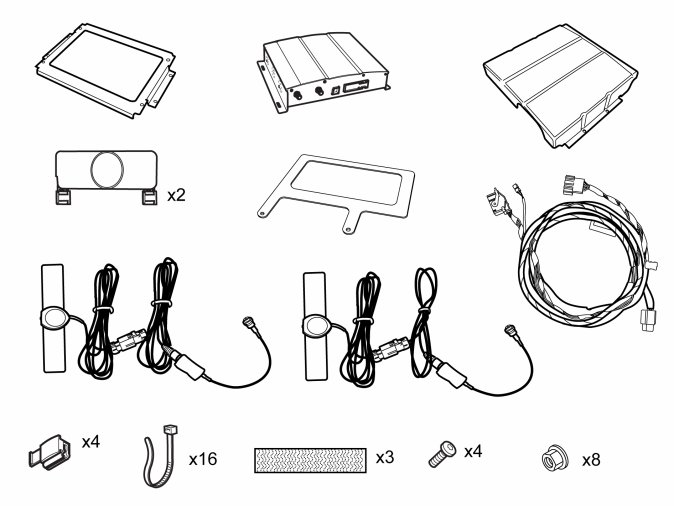 x2

x4

x16

x3

x4

x8