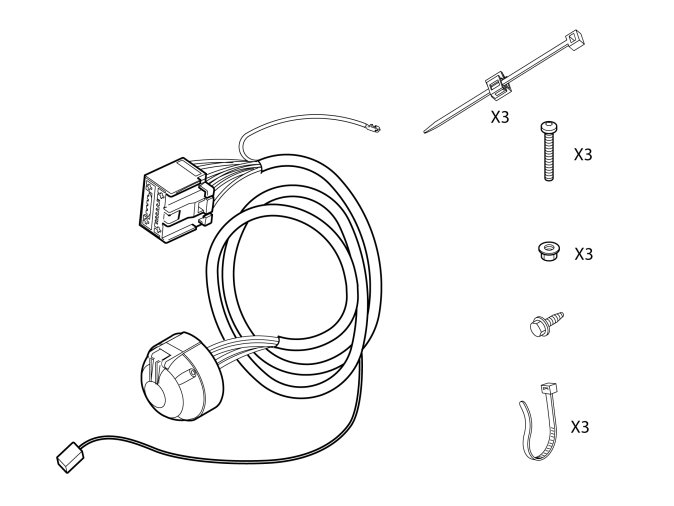 X3

X3

X3

X3