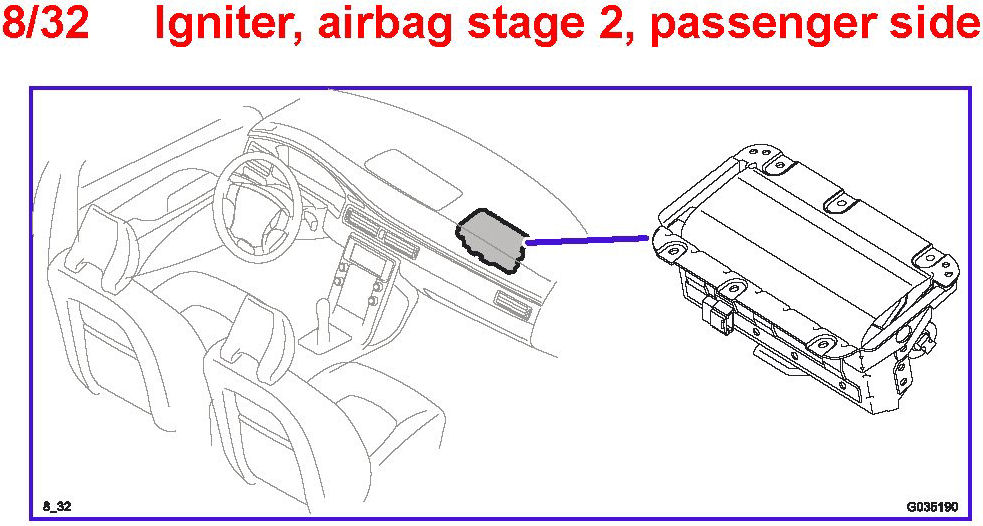 8/32 Igniter, airbag stage 2, passenger side

8_32

G035190