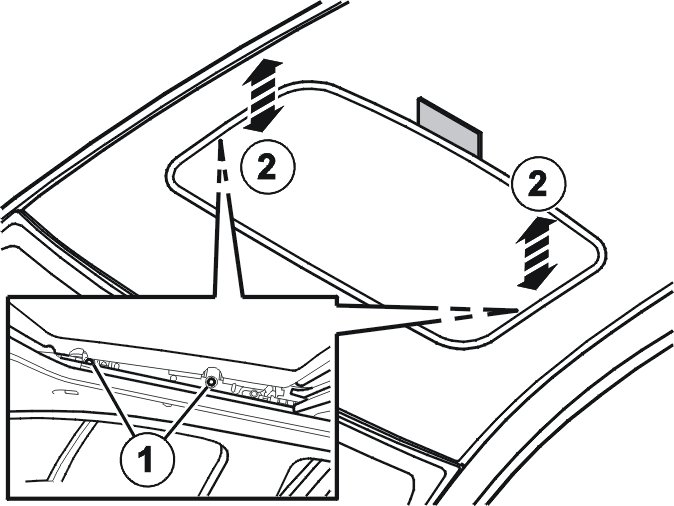 2
2
1