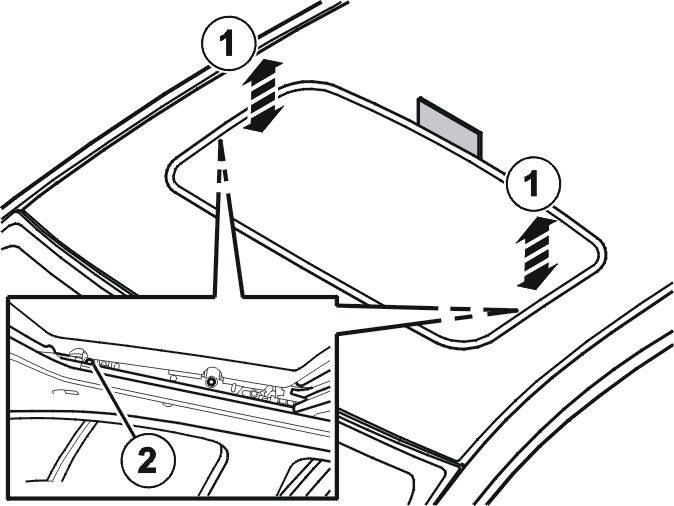 1
1
2