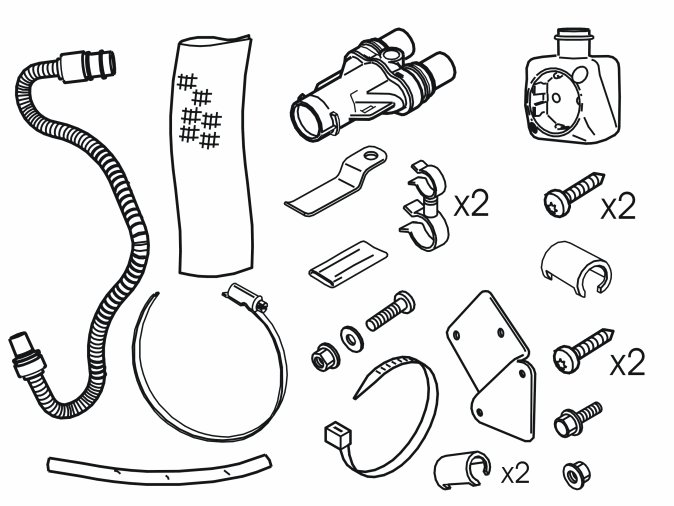 x2
x2
x2
x2