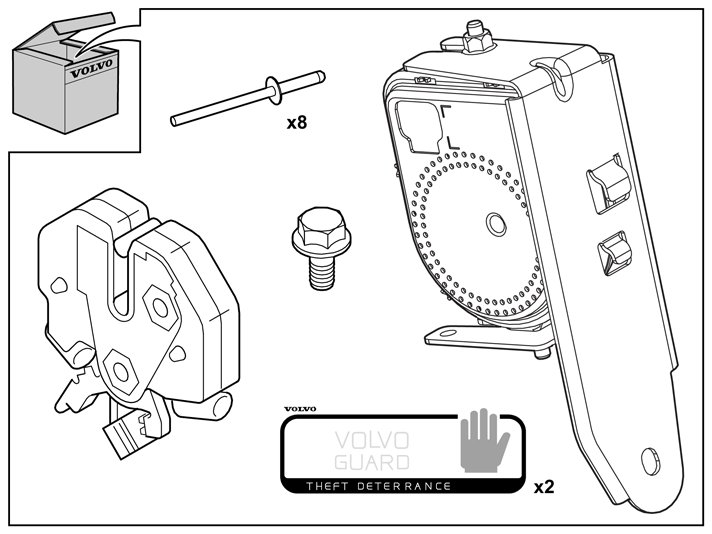 VOLVO

x8

VOLVO

VOLVO
GUARD

THEFT DETERRANCE

x2