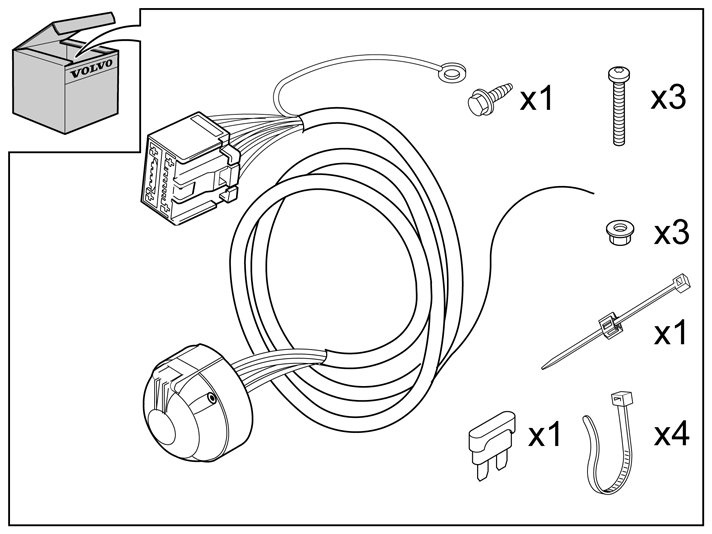 VOLVO

x1

x3

x3

x1

x1

x4