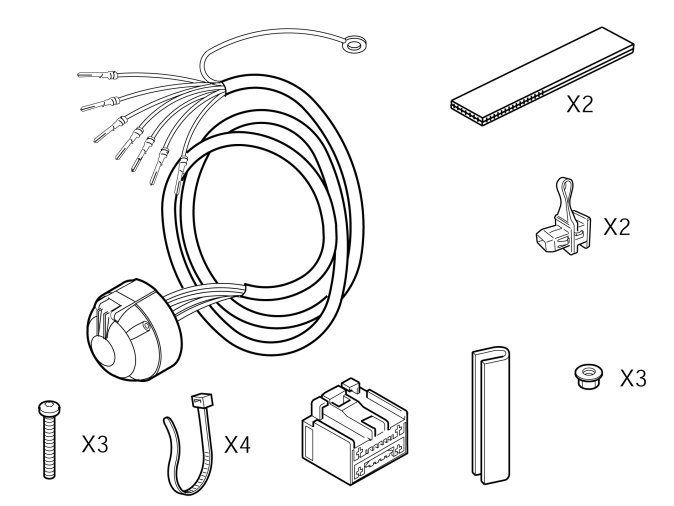 X2

X2

X3

X3

X4