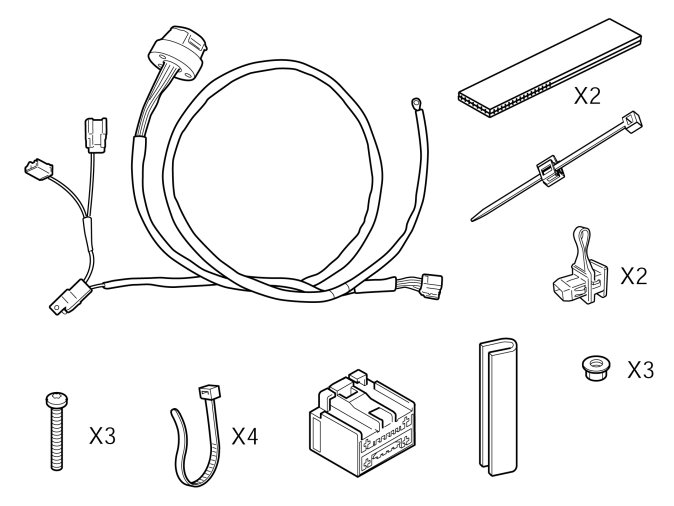 X2

X2

X3

X3

X4