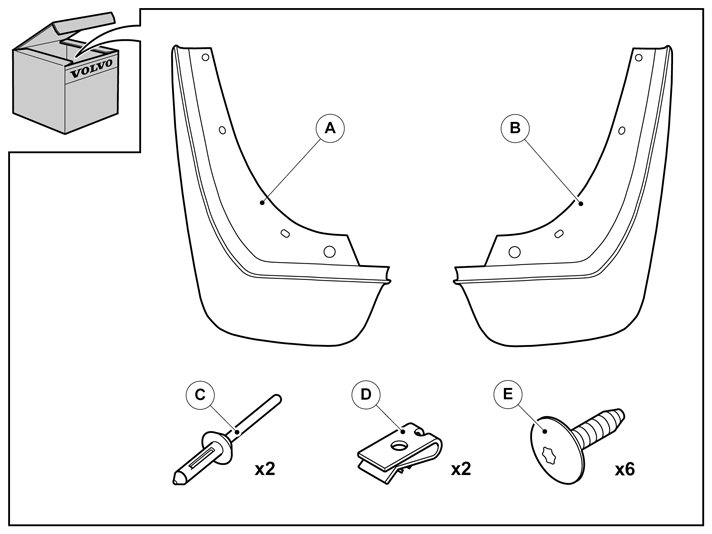 VOLVO

A

B

C

x2

D

x2

E

x6