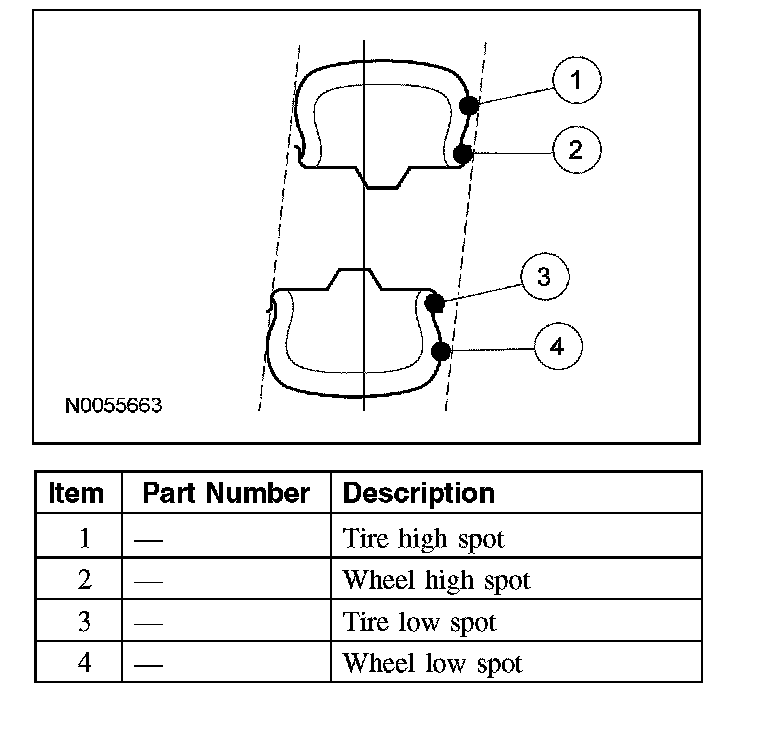 1
2
3
4
N0055663

| Item | Part Number | Description |
|---|---|---|
| 1 | — | Tire high spot |
| 2 | — | Wheel high spot |
| 3 | — | Tire low spot |
| 4 | — | Wheel low spot |