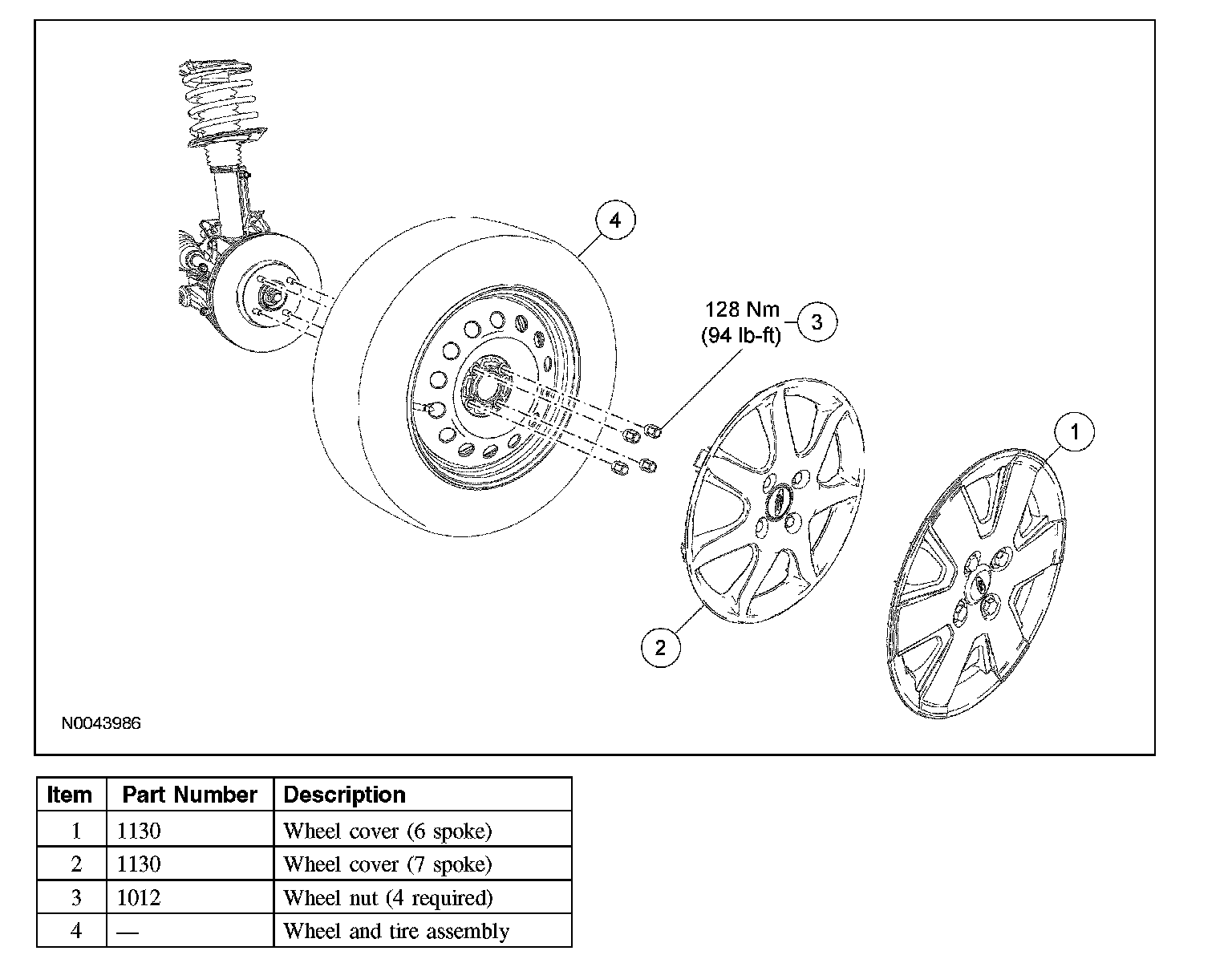 4

128 Nm
(94 lb-ft)

3

1

2

N0043986

| Item | Part Number | Description |
|---|---|---|
| 1 | 1130 | Wheel cover (6 spoke) |
| 2 | 1130 | Wheel cover (7 spoke) |
| 3 | 1012 | Wheel nut (4 required) |
| 4 | — | Wheel and tire assembly |