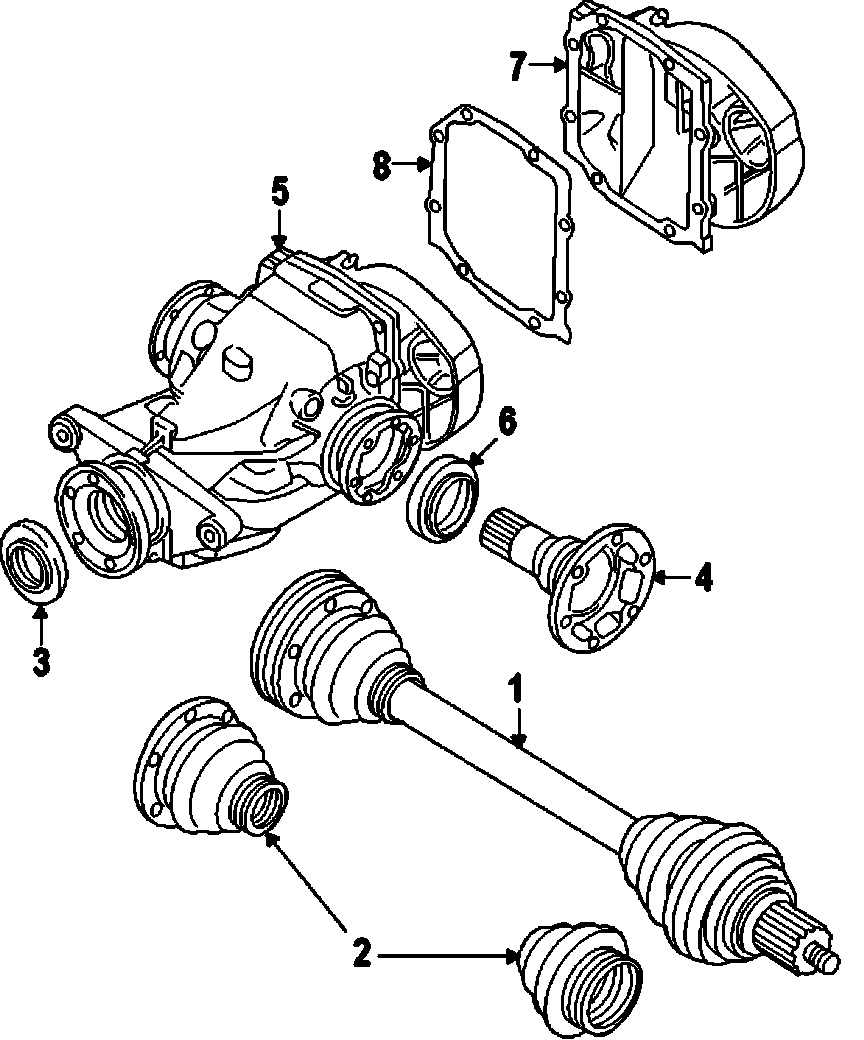 7
8
5
6
4
3
1
2