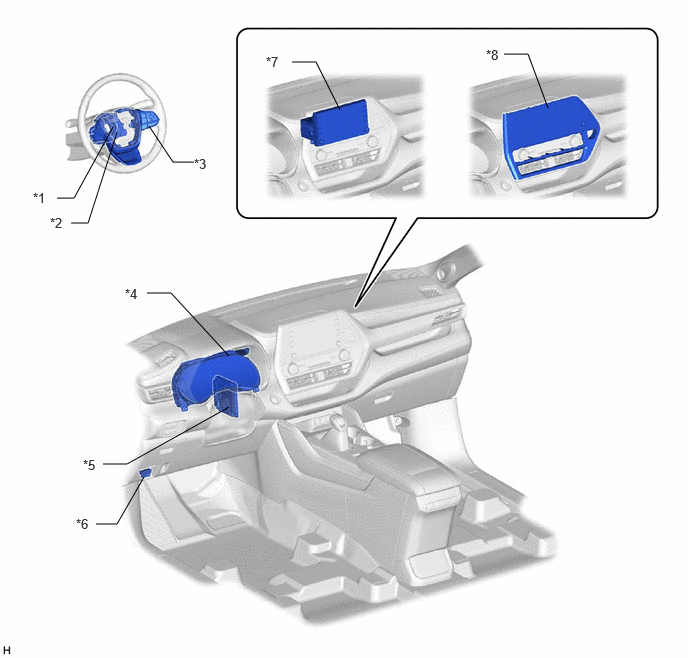 *7

*8

*3

*1

*2

*4

*5

*6

H