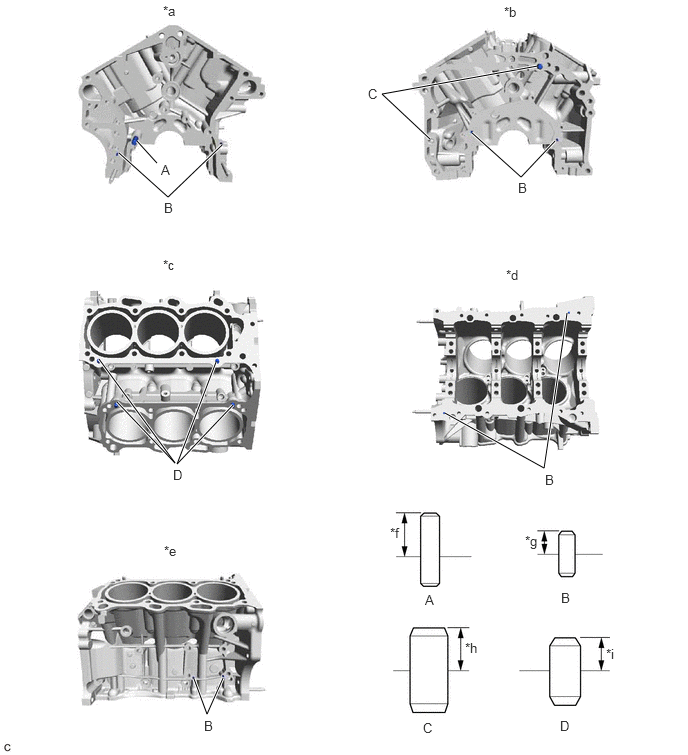 *a

A

B

*b

C

B

*c

D

*d

B

*e

B

*f

A

*g

B

*h

C

*i

D

c