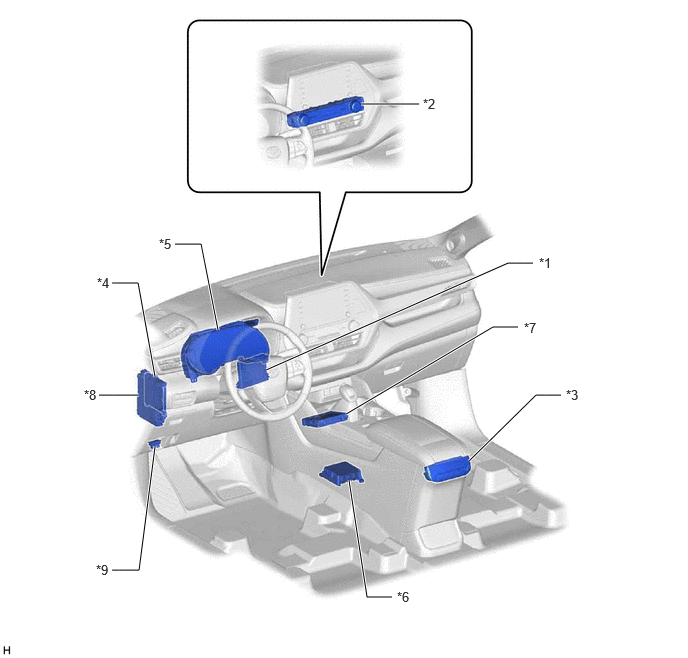 *2

*5

*1

*4

*7

*8

*3

*9

*6

H