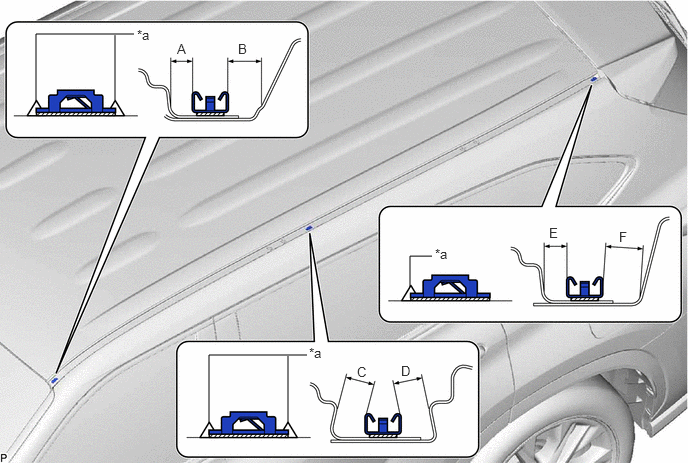 *a
A
B
*a
E
F
*a
C
D
P